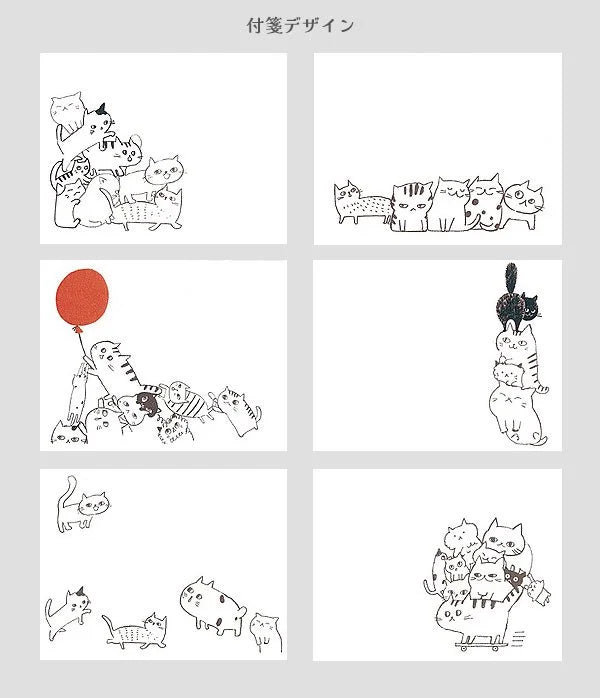 付箋デザイン