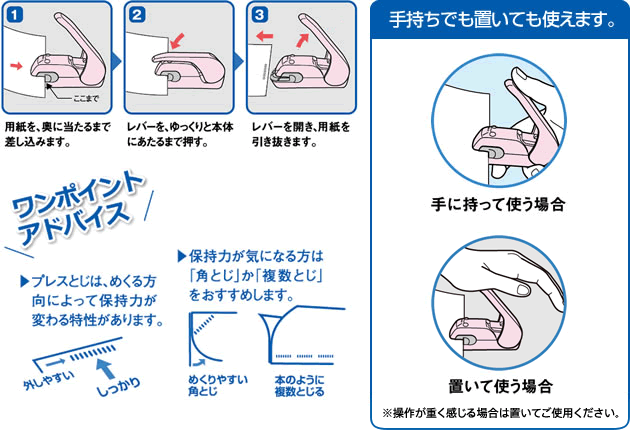 1

ここまで

用紙を、奥に当たるまで差し込みます。

2

レバーを、ゆっくりと本体にあたるまで押す。

3

レバーを開き、用紙を引き抜きます。

ワンポイントアドバイス

▶プレスとじは、めくる方向によって保持力が変わる特性があります。

外しやすい

しっかり

▶保持力が気になる方は「角とじ」か「複数とじ」をおすすめします。

めくりやすい角とじ

本のように複数とじる

手持ちでも置いても使えます。

手に持って使う場合

置いて使う場合

※操作が重く感じる場合は置いてご使用ください。